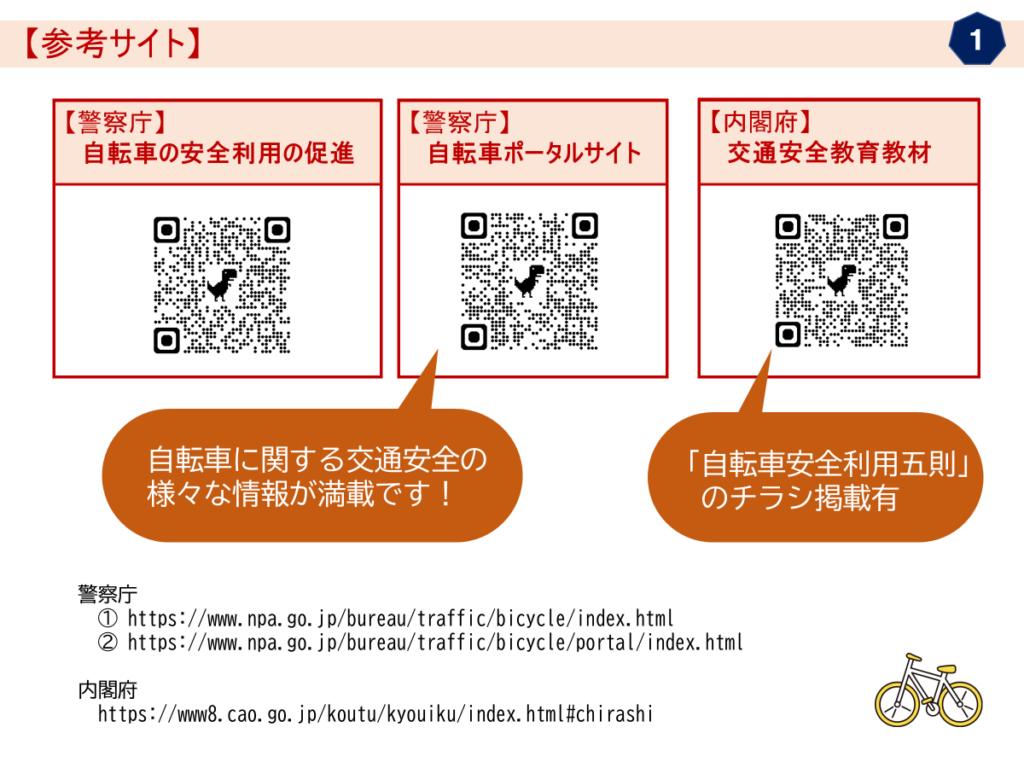 【参考サイト】

1

【警察庁】
自転車の安全利用の促進

【警察庁】
自転車ポータルサイト

【内閣府】
交通安全教育教材

自転車に関する交通安全の様々な情報が満載です！

「自転車安全利用五則」のチラシ掲載有

警察庁
① https://www.npa.go.jp/bureau/traffic/bicycle/index.html
② https://www.npa.go.jp/bureau/traffic/bicycle/portal/index.html

内閣府
https://www8.cao.go.jp/koutu/kyouiku/index.html#chirashi